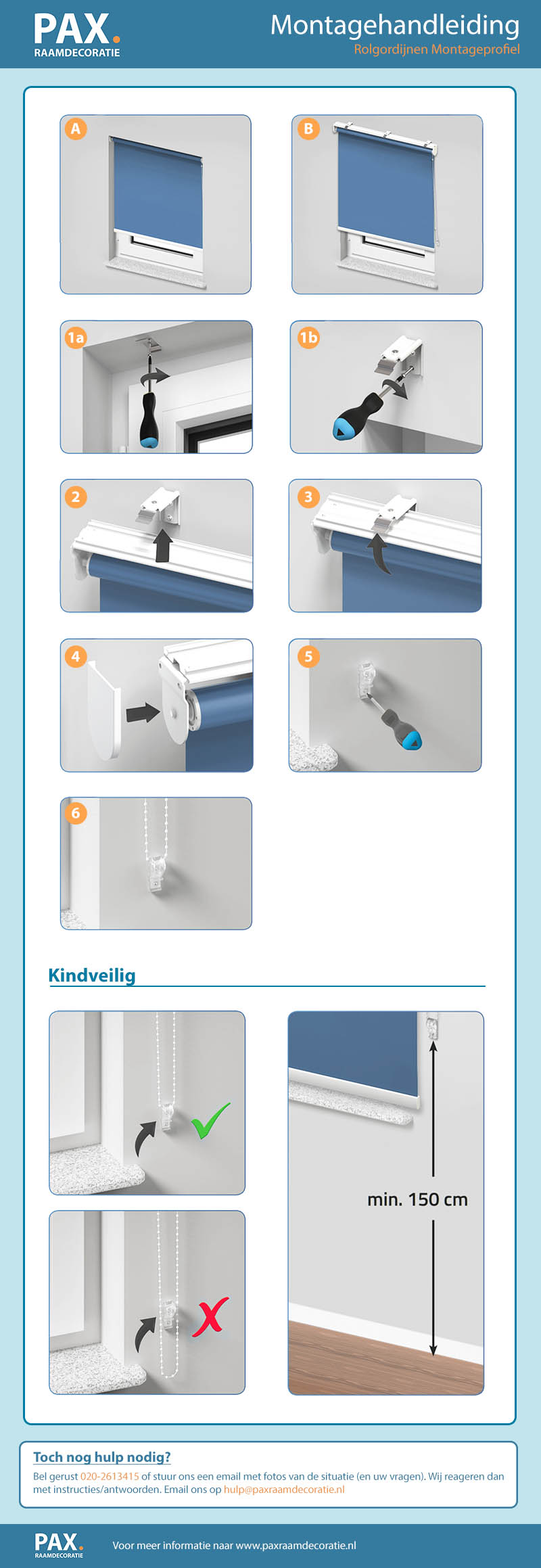 PAX.
RAAMDECORATIE

Montagehandleiding
Rolgordijnen Montageprofiel

A

B

1a

1b

2

3

4

5

6

Kindveilig

min. 150 cm

Toch nog hulp nodig?
Bel gerust 020-2613415 of stuur ons een email met fotos van de situatie (en uw vragen). Wij reageren dan met instructies/antwoorden. Email ons op hulp@paxraamdecoratie.nl

PAX.
RAAMDECORATIE

Voor meer informatie naar www.paxraamdecoratie.nl